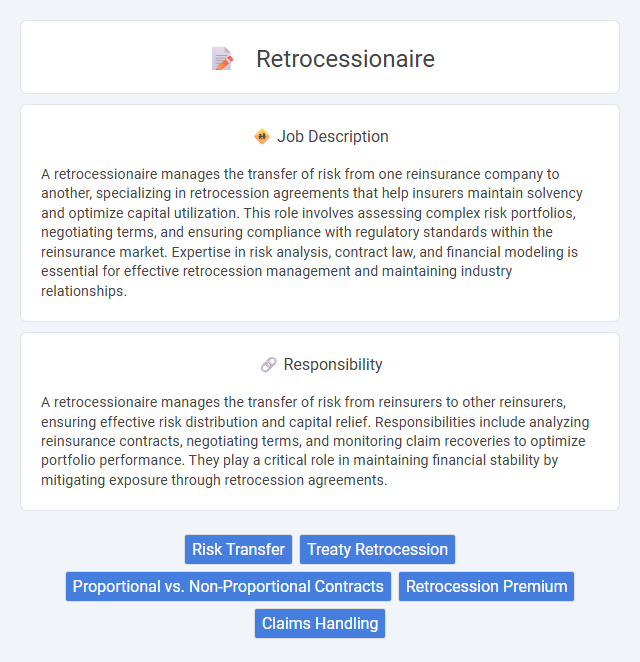 Retrocessionaire

Job Description

A retrocessionaire manages the transfer of risk from one reinsurance company to another, specializing in retrocession agreements that help insurers maintain solvency and optimize capital utilization. This role involves assessing complex risk portfolios, negotiating terms, and ensuring compliance with regulatory standards within the reinsurance market. Expertise in risk analysis, contract law, and financial modeling is essential for effective retrocession management and maintaining industry relationships.

Responsibility

A retrocessionaire manages the transfer of risk from reinsurers to other reinsurers, ensuring effective risk distribution and capital relief. Responsibilities include analyzing reinsurance contracts, negotiating terms, and monitoring claim recoveries to optimize portfolio performance. They play a critical role in maintaining financial stability by mitigating exposure through retrocession agreements.

Risk Transfer
Treaty Retrocession
Proportional vs. Non-Proportional Contracts
Retrocession Premium
Claims Handling