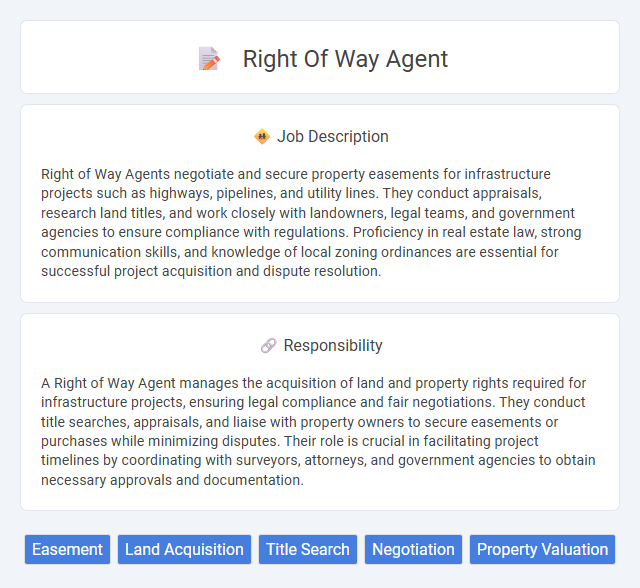 Right Of Way Agent

Job Description

Right of Way Agents negotiate and secure property easements for infrastructure projects such as highways, pipelines, and utility lines. They conduct appraisals, research land titles, and work closely with landowners, legal teams, and government agencies to ensure compliance with regulations. Proficiency in real estate law, strong communication skills, and knowledge of local zoning ordinances are essential for successful project acquisition and dispute resolution.

Responsibility

A Right of Way Agent manages the acquisition of land and property rights required for infrastructure projects, ensuring legal compliance and fair negotiations. They conduct title searches, appraisals, and liaise with property owners to secure easements or purchases while minimizing disputes. Their role is crucial in facilitating project timelines by coordinating with surveyors, attorneys, and government agencies to obtain necessary approvals and documentation.

Easement Land Acquisition Title Search Negotiation Property Valuation