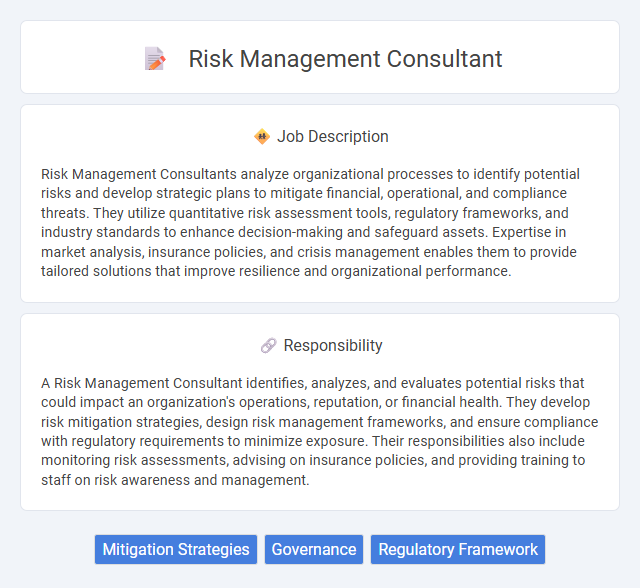 Risk Management Consultant

Job Description

Risk Management Consultants analyze organizational processes to identify potential risks and develop strategic plans to mitigate financial, operational, and compliance threats. They utilize quantitative risk assessment tools, regulatory frameworks, and industry standards to enhance decision-making and safeguard assets. Expertise in market analysis, insurance policies, and crisis management enables them to provide tailored solutions that improve resilience and organizational performance.

Responsibility

A Risk Management Consultant identifies, analyzes, and evaluates potential risks that could impact an organization's operations, reputation, or financial health. They develop risk mitigation strategies, design risk management frameworks, and ensure compliance with regulatory requirements to minimize exposure. Their responsibilities also include monitoring risk assessments, advising on insurance policies, and providing training to staff on risk awareness and management.

Mitigation Strategies

Governance

Regulatory Framework