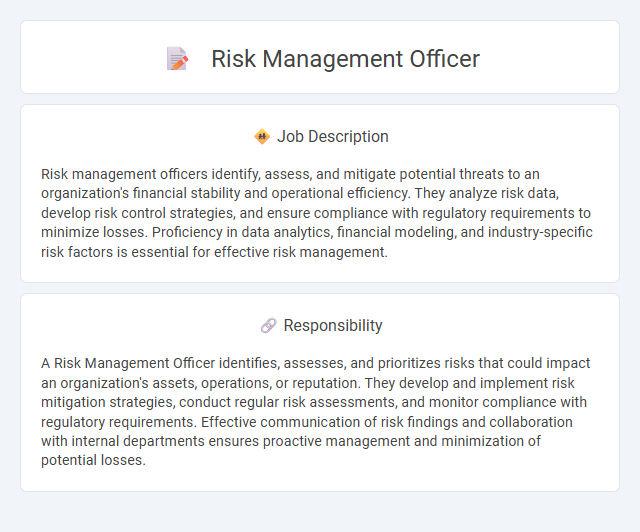 Risk Management Officer

Job Description

Risk management officers identify, assess, and mitigate potential threats to an organization's financial stability and operational efficiency. They analyze risk data, develop risk control strategies, and ensure compliance with regulatory requirements to minimize losses. Proficiency in data analytics, financial modeling, and industry-specific risk factors is essential for effective risk management.

Responsibility

A Risk Management Officer identifies, assesses, and prioritizes risks that could impact an organization's assets, operations, or reputation. They develop and implement risk mitigation strategies, conduct regular risk assessments, and monitor compliance with regulatory requirements. Effective communication of risk findings and collaboration with internal departments ensures proactive management and minimization of potential losses.