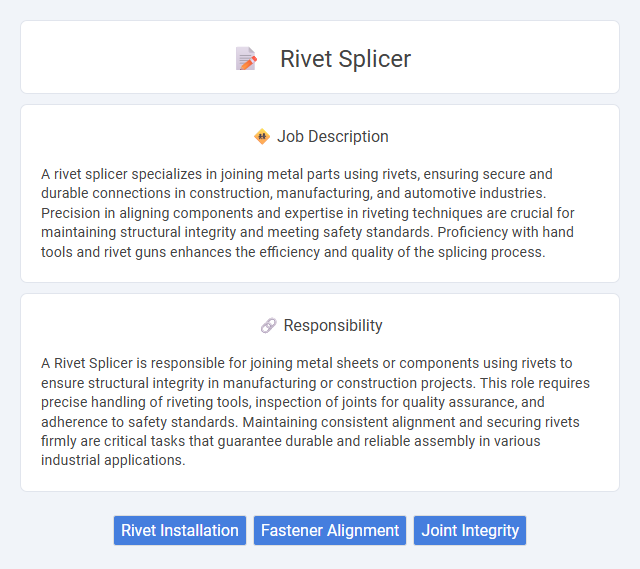 Rivet Splicer

Job Description

A rivet splicer specializes in joining metal parts using rivets, ensuring secure and durable connections in construction, manufacturing, and automotive industries. Precision in aligning components and expertise in riveting techniques are crucial for maintaining structural integrity and meeting safety standards. Proficiency with hand tools and rivet guns enhances the efficiency and quality of the splicing process.

Responsibility

A Rivet Splicer is responsible for joining metal sheets or components using rivets to ensure structural integrity in manufacturing or construction projects. This role requires precise handling of riveting tools, inspection of joints for quality assurance, and adherence to safety standards. Maintaining consistent alignment and securing rivets firmly are critical tasks that guarantee durable and reliable assembly in various industrial applications.

Rivet Installation

Fastener Alignment

Joint Integrity