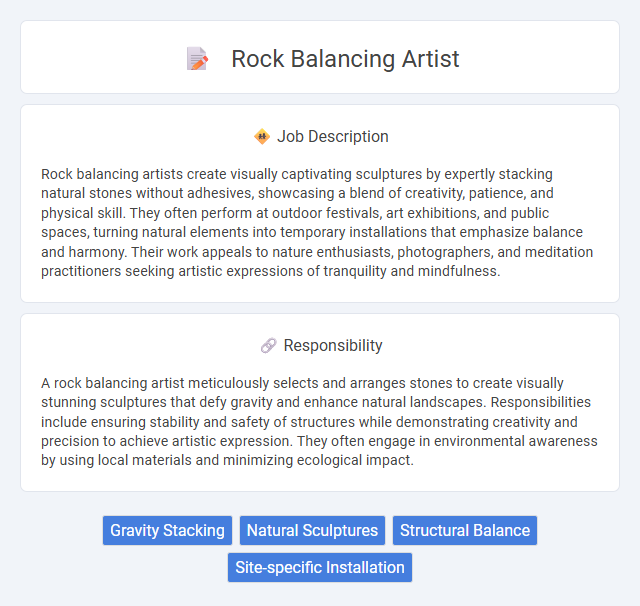 Rock Balancing Artist

Job Description

Rock balancing artists create visually captivating sculptures by expertly stacking natural stones without adhesives, showcasing a blend of creativity, patience, and physical skill. They often perform at outdoor festivals, art exhibitions, and public spaces, turning natural elements into temporary installations that emphasize balance and harmony. Their work appeals to nature enthusiasts, photographers, and meditation practitioners seeking artistic expressions of tranquility and mindfulness.

Responsibility

A rock balancing artist meticulously selects and arranges stones to create visually stunning sculptures that defy gravity and enhance natural landscapes. Responsibilities include ensuring stability and safety of structures while demonstrating creativity and precision to achieve artistic expression. They often engage in environmental awareness by using local materials and minimizing ecological impact.

Gravity Stacking
Natural Sculptures
Structural Balance
Site-specific Installation