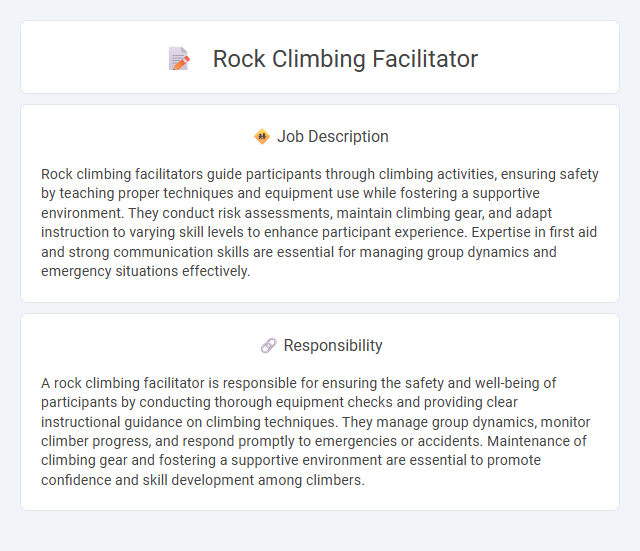 Rock Climbing Facilitator

Job Description

Rock climbing facilitators guide participants through climbing activities, ensuring safety by teaching proper techniques and equipment use while fostering a supportive environment. They conduct risk assessments, maintain climbing gear, and adapt instruction to varying skill levels to enhance participant experience. Expertise in first aid and strong communication skills are essential for managing group dynamics and emergency situations effectively.

Responsibility

A rock climbing facilitator is responsible for ensuring the safety and well-being of participants by conducting thorough equipment checks and providing clear instructional guidance on climbing techniques. They manage group dynamics, monitor climber progress, and respond promptly to emergencies or accidents. Maintenance of climbing gear and fostering a supportive environment are essential to promote confidence and skill development among climbers.