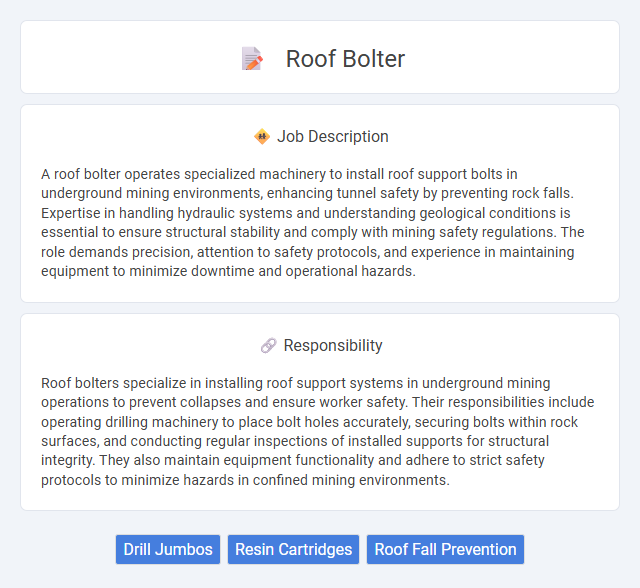 Roof Bolter

Job Description

A roof bolter operates specialized machinery to install roof support bolts in underground mining environments, enhancing tunnel safety by preventing rock falls. Expertise in handling hydraulic systems and understanding geological conditions is essential to ensure structural stability and comply with mining safety regulations. The role demands precision, attention to safety protocols, and experience in maintaining equipment to minimize downtime and operational hazards.

Responsibility

Roof bolters specialize in installing roof support systems in underground mining operations to prevent collapses and ensure worker safety. Their responsibilities include operating drilling machinery to place bolt holes accurately, securing bolts within rock surfaces, and conducting regular inspections of installed supports for structural integrity. They also maintain equipment functionality and adhere to strict safety protocols to minimize hazards in confined mining environments.

Drill Jumbos
Resin Cartridges
Roof Fall Prevention