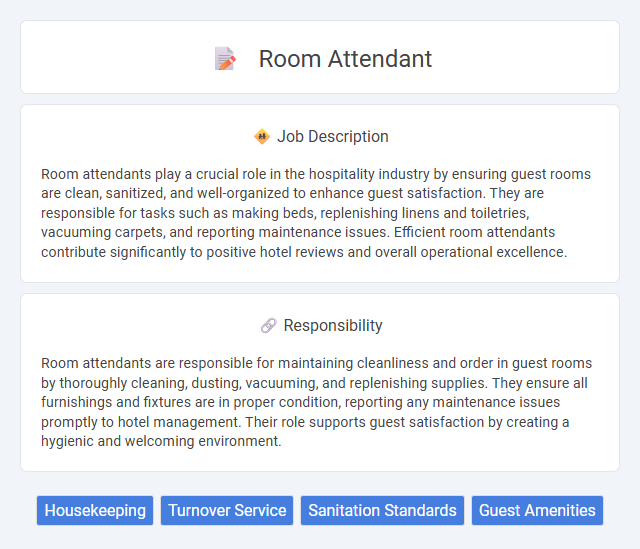 Room Attendant

Job Description

Room attendants play a crucial role in the hospitality industry by ensuring guest rooms are clean, sanitized, and well-organized to enhance guest satisfaction. They are responsible for tasks such as making beds, replenishing linens and toiletries, vacuuming carpets, and reporting maintenance issues. Efficient room attendants contribute significantly to positive hotel reviews and overall operational excellence.

Responsibility

Room attendants are responsible for maintaining cleanliness and order in guest rooms by thoroughly cleaning, dusting, vacuuming, and replenishing supplies. They ensure all furnishings and fixtures are in proper condition, reporting any maintenance issues promptly to hotel management. Their role supports guest satisfaction by creating a hygienic and welcoming environment.

Housekeeping Turnover Service Sanitation Standards Guest Amenities