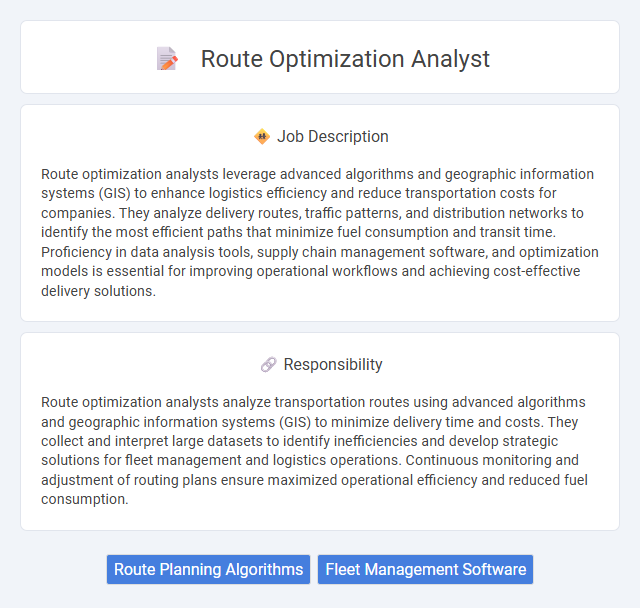 Route Optimization Analyst

Job Description

Route optimization analysts leverage advanced algorithms and geographic information systems (GIS) to enhance logistics efficiency and reduce transportation costs for companies. They analyze delivery routes, traffic patterns, and distribution networks to identify the most efficient paths that minimize fuel consumption and transit time. Proficiency in data analysis tools, supply chain management software, and optimization models is essential for improving operational workflows and achieving cost-effective delivery solutions.

Responsibility

Route optimization analysts analyze transportation routes using advanced algorithms and geographic information systems (GIS) to minimize delivery time and costs. They collect and interpret large datasets to identify inefficiencies and develop strategic solutions for fleet management and logistics operations. Continuous monitoring and adjustment of routing plans ensure maximized operational efficiency and reduced fuel consumption.

Route Planning Algorithms

Fleet Management Software