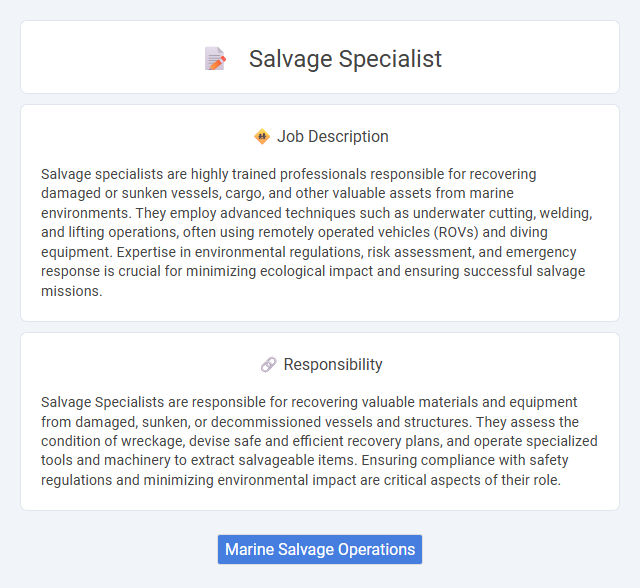 Salvage Specialist

Job Description

Salvage specialists are highly trained professionals responsible for recovering damaged or sunken vessels, cargo, and other valuable assets from marine environments. They employ advanced techniques such as underwater cutting, welding, and lifting operations, often using remotely operated vehicles (ROVs) and diving equipment. Expertise in environmental regulations, risk assessment, and emergency response is crucial for minimizing ecological impact and ensuring successful salvage missions.

Responsibility

Salvage Specialists are responsible for recovering valuable materials and equipment from damaged, sunken, or decommissioned vessels and structures. They assess the condition of wreckage, devise safe and efficient recovery plans, and operate specialized tools and machinery to extract salvageable items. Ensuring compliance with safety regulations and minimizing environmental impact are critical aspects of their role.

Marine Salvage Operations