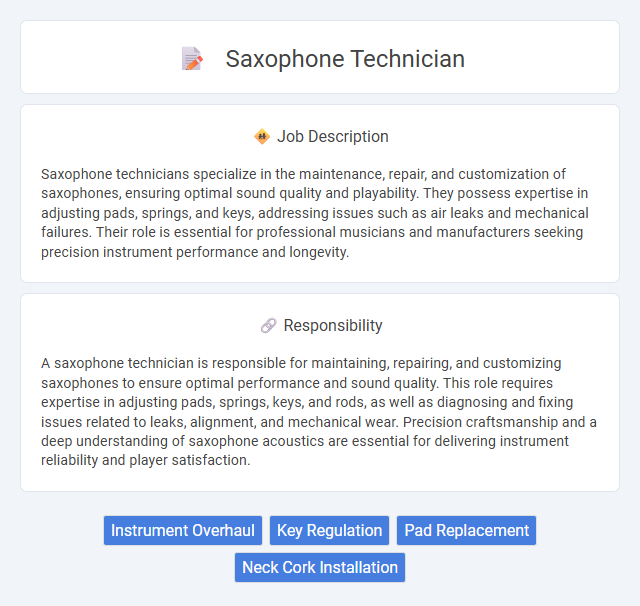 Saxophone Technician

Job Description

Saxophone technicians specialize in the maintenance, repair, and customization of saxophones, ensuring optimal sound quality and playability. They possess expertise in adjusting pads, springs, and keys, addressing issues such as air leaks and mechanical failures. Their role is essential for professional musicians and manufacturers seeking precision instrument performance and longevity.

Responsibility

A saxophone technician is responsible for maintaining, repairing, and customizing saxophones to ensure optimal performance and sound quality. This role requires expertise in adjusting pads, springs, keys, and rods, as well as diagnosing and fixing issues related to leaks, alignment, and mechanical wear. Precision craftsmanship and a deep understanding of saxophone acoustics are essential for delivering instrument reliability and player satisfaction.

Instrument Overhaul
Key Regulation
Pad Replacement
Neck Cork Installation