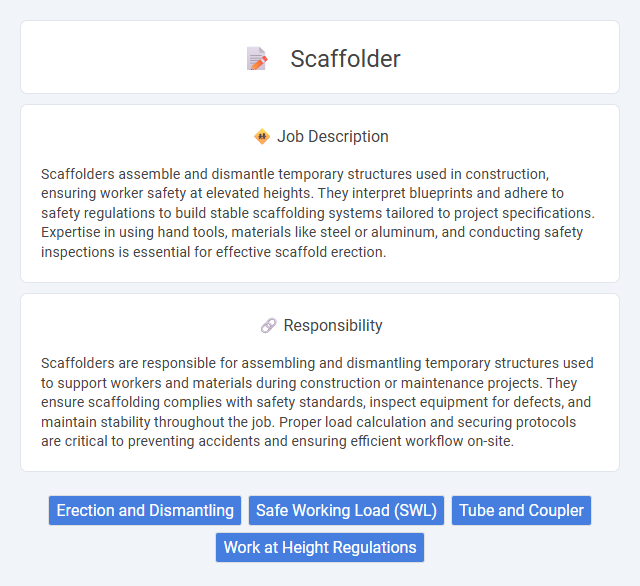 Scaffolder

Job Description

Scaffolders assemble and dismantle temporary structures used in construction, ensuring worker safety at elevated heights. They interpret blueprints and adhere to safety regulations to build stable scaffolding systems tailored to project specifications. Expertise in using hand tools, materials like steel or aluminum, and conducting safety inspections is essential for effective scaffold erection.

Responsibility

Scaffolders are responsible for assembling and dismantling temporary structures used to support workers and materials during construction or maintenance projects. They ensure scaffolding complies with safety standards, inspect equipment for defects, and maintain stability throughout the job. Proper load calculation and securing protocols are critical to preventing accidents and ensuring efficient workflow on-site.

Erection and Dismantling
Safe Working Load (SWL)
Tube and Coupler
Work at Height Regulations