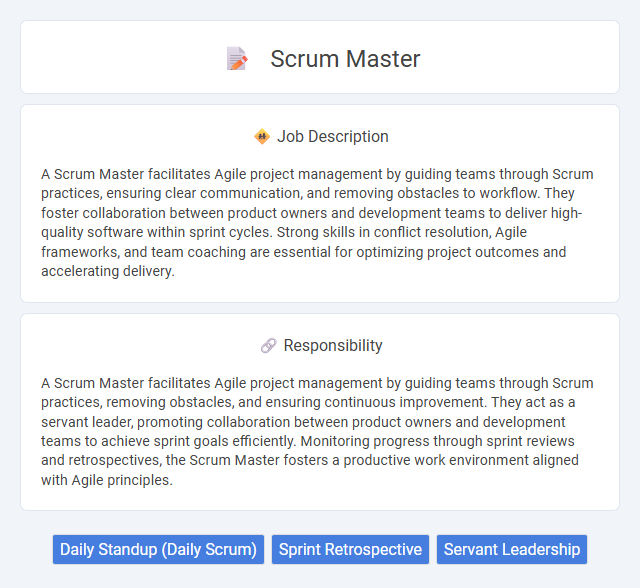 Scrum Master

Job Description

A Scrum Master facilitates Agile project management by guiding teams through Scrum practices, ensuring clear communication, and removing obstacles to workflow. They foster collaboration between product owners and development teams to deliver high-quality software within sprint cycles. Strong skills in conflict resolution, Agile frameworks, and team coaching are essential for optimizing project outcomes and accelerating delivery.

Responsibility

A Scrum Master facilitates Agile project management by guiding teams through Scrum practices, removing obstacles, and ensuring continuous improvement. They act as a servant leader, promoting collaboration between product owners and development teams to achieve sprint goals efficiently. Monitoring progress through sprint reviews and retrospectives, the Scrum Master fosters a productive work environment aligned with Agile principles.

Daily Standup (Daily Scrum) Sprint Retrospective Servant Leadership