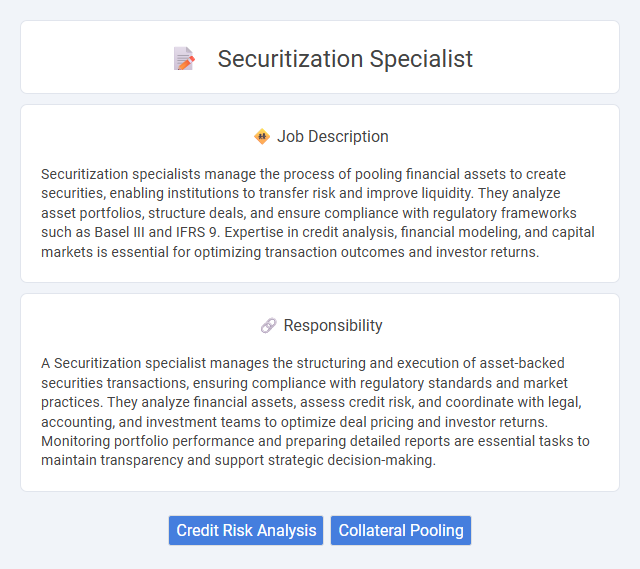 Securitization Specialist

Job Description

Securitization specialists manage the process of pooling financial assets to create securities, enabling institutions to transfer risk and improve liquidity. They analyze asset portfolios, structure deals, and ensure compliance with regulatory frameworks such as Basel III and IFRS 9. Expertise in credit analysis, financial modeling, and capital markets is essential for optimizing transaction outcomes and investor returns.

Responsibility

A Securitization specialist manages the structuring and execution of asset-backed securities transactions, ensuring compliance with regulatory standards and market practices. They analyze financial assets, assess credit risk, and coordinate with legal, accounting, and investment teams to optimize deal pricing and investor returns. Monitoring portfolio performance and preparing detailed reports are essential tasks to maintain transparency and support strategic decision-making.

Credit Risk Analysis
Collateral Pooling