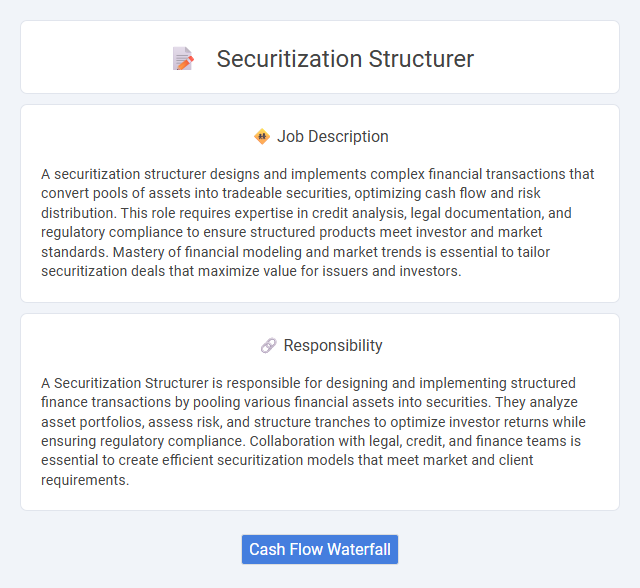 Securitization Structurer

Job Description

A securitization structurer designs and implements complex financial transactions that convert pools of assets into tradeable securities, optimizing cash flow and risk distribution. This role requires expertise in credit analysis, legal documentation, and regulatory compliance to ensure structured products meet investor and market standards. Mastery of financial modeling and market trends is essential to tailor securitization deals that maximize value for issuers and investors.

Responsibility

A Securitization Structurer is responsible for designing and implementing structured finance transactions by pooling various financial assets into securities. They analyze asset portfolios, assess risk, and structure tranches to optimize investor returns while ensuring regulatory compliance. Collaboration with legal, credit, and finance teams is essential to create efficient securitization models that meet market and client requirements.

Cash Flow Waterfall