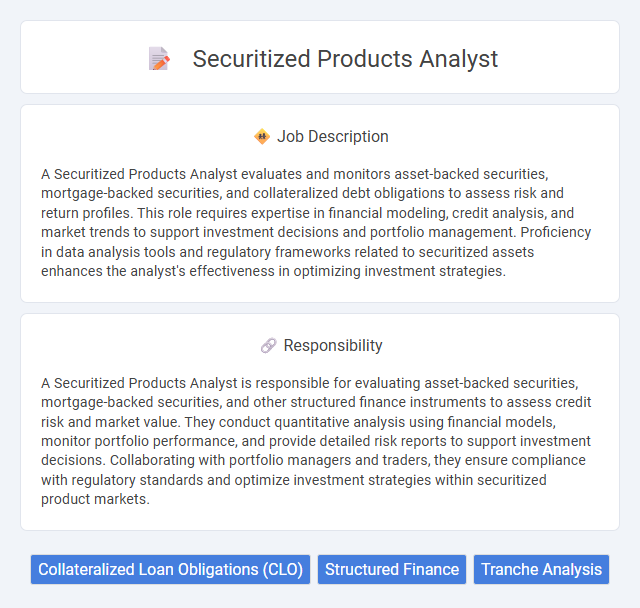 Securitized Products Analyst

Job Description

A Securitized Products Analyst evaluates and monitors asset-backed securities, mortgage-backed securities, and collateralized debt obligations to assess risk and return profiles. This role requires expertise in financial modeling, credit analysis, and market trends to support investment decisions and portfolio management. Proficiency in data analysis tools and regulatory frameworks related to securitized assets enhances the analyst's effectiveness in optimizing investment strategies.

Responsibility

A Securitized Products Analyst is responsible for evaluating asset-backed securities, mortgage-backed securities, and other structured finance instruments to assess credit risk and market value. They conduct quantitative analysis using financial models, monitor portfolio performance, and provide detailed risk reports to support investment decisions. Collaborating with portfolio managers and traders, they ensure compliance with regulatory standards and optimize investment strategies within securitized product markets.

Collateralized Loan Obligations (CLO)
Structured Finance
Tranche Analysis