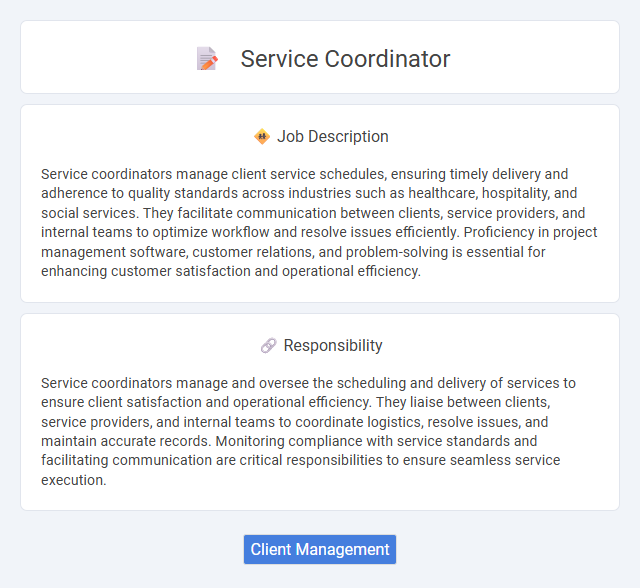 Service Coordinator

Job Description

Service coordinators manage client service schedules, ensuring timely delivery and adherence to quality standards across industries such as healthcare, hospitality, and social services. They facilitate communication between clients, service providers, and internal teams to optimize workflow and resolve issues efficiently. Proficiency in project management software, customer relations, and problem-solving is essential for enhancing customer satisfaction and operational efficiency.

Responsibility

Service coordinators manage and oversee the scheduling and delivery of services to ensure client satisfaction and operational efficiency. They liaise between clients, service providers, and internal teams to coordinate logistics, resolve issues, and maintain accurate records. Monitoring compliance with service standards and facilitating communication are critical responsibilities to ensure seamless service execution.

Client Management