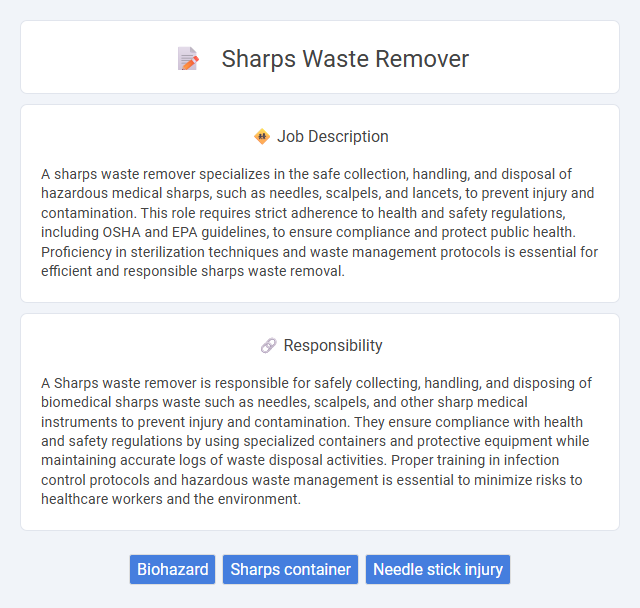 Sharps Waste Remover

Job Description

A sharps waste remover specializes in the safe collection, handling, and disposal of hazardous medical sharps, such as needles, scalpels, and lancets, to prevent injury and contamination. This role requires strict adherence to health and safety regulations, including OSHA and EPA guidelines, to ensure compliance and protect public health. Proficiency in sterilization techniques and waste management protocols is essential for efficient and responsible sharps waste removal.

Responsibility

A Sharps waste remover is responsible for safely collecting, handling, and disposing of biomedical sharps waste such as needles, scalpels, and other sharp medical instruments to prevent injury and contamination. They ensure compliance with health and safety regulations by using specialized containers and protective equipment while maintaining accurate logs of waste disposal activities. Proper training in infection control protocols and hazardous waste management is essential to minimize risks to healthcare workers and the environment.

Biohazard
Sharps container
Needle stick injury