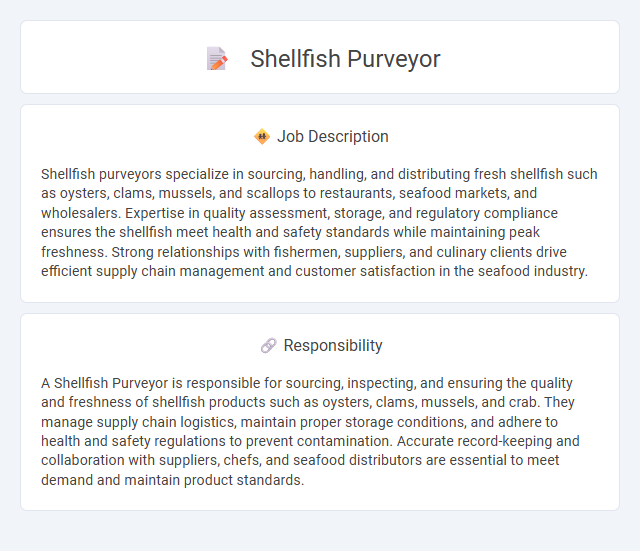 Shellfish Purveyor

Job Description

Shellfish purveyors specialize in sourcing, handling, and distributing fresh shellfish such as oysters, clams, mussels, and scallops to restaurants, seafood markets, and wholesalers. Expertise in quality assessment, storage, and regulatory compliance ensures the shellfish meet health and safety standards while maintaining peak freshness. Strong relationships with fishermen, suppliers, and culinary clients drive efficient supply chain management and customer satisfaction in the seafood industry.

Responsibility

A Shellfish Purveyor is responsible for sourcing, inspecting, and ensuring the quality and freshness of shellfish products such as oysters, clams, mussels, and crab. They manage supply chain logistics, maintain proper storage conditions, and adhere to health and safety regulations to prevent contamination. Accurate record-keeping and collaboration with suppliers, chefs, and seafood distributors are essential to meet demand and maintain product standards.