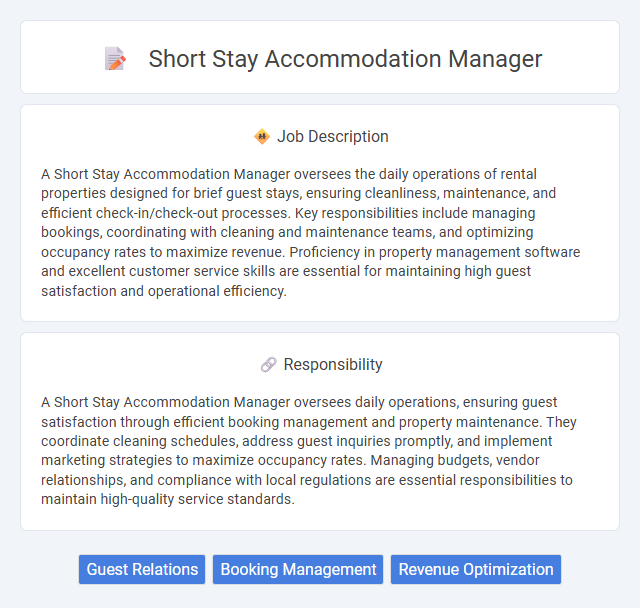 Short Stay Accommodation Manager

Job Description

A Short Stay Accommodation Manager oversees the daily operations of rental properties designed for brief guest stays, ensuring cleanliness, maintenance, and efficient check-in/check-out processes. Key responsibilities include managing bookings, coordinating with cleaning and maintenance teams, and optimizing occupancy rates to maximize revenue. Proficiency in property management software and excellent customer service skills are essential for maintaining high guest satisfaction and operational efficiency.

Responsibility

A Short Stay Accommodation Manager oversees daily operations, ensuring guest satisfaction through efficient booking management and property maintenance. They coordinate cleaning schedules, address guest inquiries promptly, and implement marketing strategies to maximize occupancy rates. Managing budgets, vendor relationships, and compliance with local regulations are essential responsibilities to maintain high-quality service standards.

Guest Relations
Booking Management
Revenue Optimization