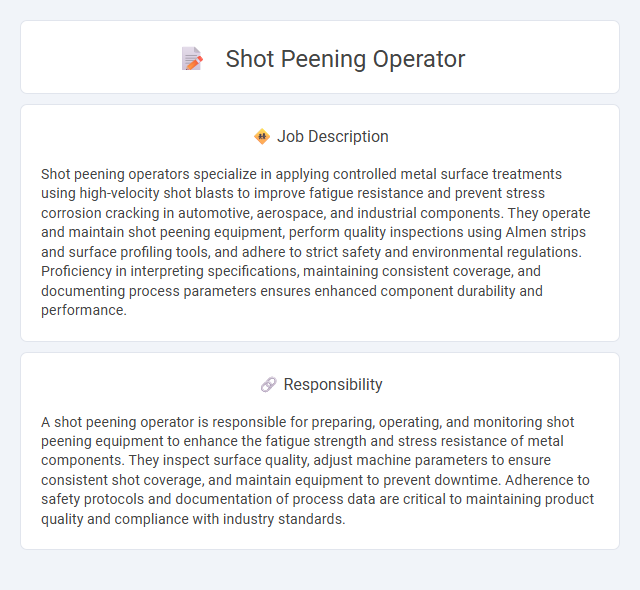 Shot Peening Operator

Job Description

Shot peening operators specialize in applying controlled metal surface treatments using high-velocity shot blasts to improve fatigue resistance and prevent stress corrosion cracking in automotive, aerospace, and industrial components. They operate and maintain shot peening equipment, perform quality inspections using Almen strips and surface profiling tools, and adhere to strict safety and environmental regulations. Proficiency in interpreting specifications, maintaining consistent coverage, and documenting process parameters ensures enhanced component durability and performance.

Responsibility

A shot peening operator is responsible for preparing, operating, and monitoring shot peening equipment to enhance the fatigue strength and stress resistance of metal components. They inspect surface quality, adjust machine parameters to ensure consistent shot coverage, and maintain equipment to prevent downtime. Adherence to safety protocols and documentation of process data are critical to maintaining product quality and compliance with industry standards.