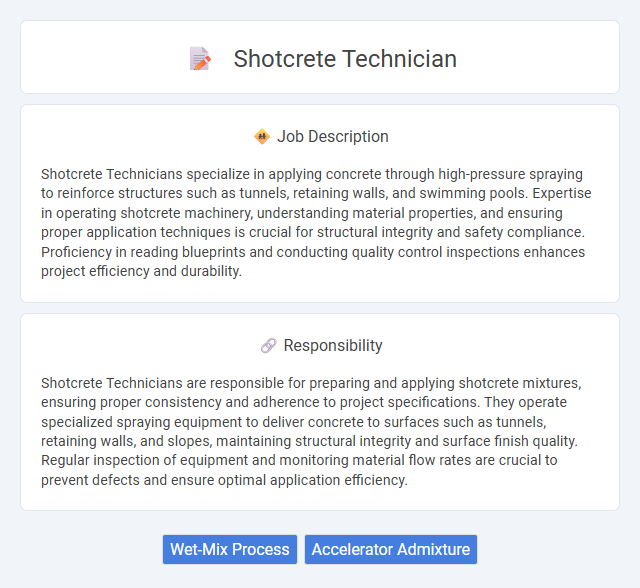 Shotcrete Technician

Job Description

Shotcrete Technicians specialize in applying concrete through high-pressure spraying to reinforce structures such as tunnels, retaining walls, and swimming pools. Expertise in operating shotcrete machinery, understanding material properties, and ensuring proper application techniques is crucial for structural integrity and safety compliance. Proficiency in reading blueprints and conducting quality control inspections enhances project efficiency and durability.

Responsibility

Shotcrete Technicians are responsible for preparing and applying shotcrete mixtures, ensuring proper consistency and adherence to project specifications. They operate specialized spraying equipment to deliver concrete to surfaces such as tunnels, retaining walls, and slopes, maintaining structural integrity and surface finish quality. Regular inspection of equipment and monitoring material flow rates are crucial to prevent defects and ensure optimal application efficiency.

Wet-Mix Process
Accelerator Admixture