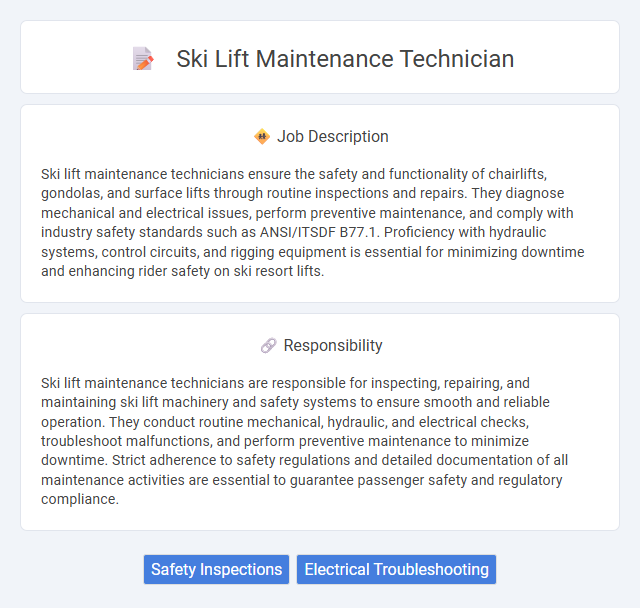 Ski Lift Maintenance Technician

Job Description

Ski lift maintenance technicians ensure the safety and functionality of chairlifts, gondolas, and surface lifts through routine inspections and repairs. They diagnose mechanical and electrical issues, perform preventive maintenance, and comply with industry safety standards such as ANSI/ITSDF B77.1. Proficiency with hydraulic systems, control circuits, and rigging equipment is essential for minimizing downtime and enhancing rider safety on ski resort lifts.

Responsibility

Ski lift maintenance technicians are responsible for inspecting, repairing, and maintaining ski lift machinery and safety systems to ensure smooth and reliable operation. They conduct routine mechanical, hydraulic, and electrical checks, troubleshoot malfunctions, and perform preventive maintenance to minimize downtime. Strict adherence to safety regulations and detailed documentation of all maintenance activities are essential to guarantee passenger safety and regulatory compliance.

Safety Inspections
Electrical Troubleshooting