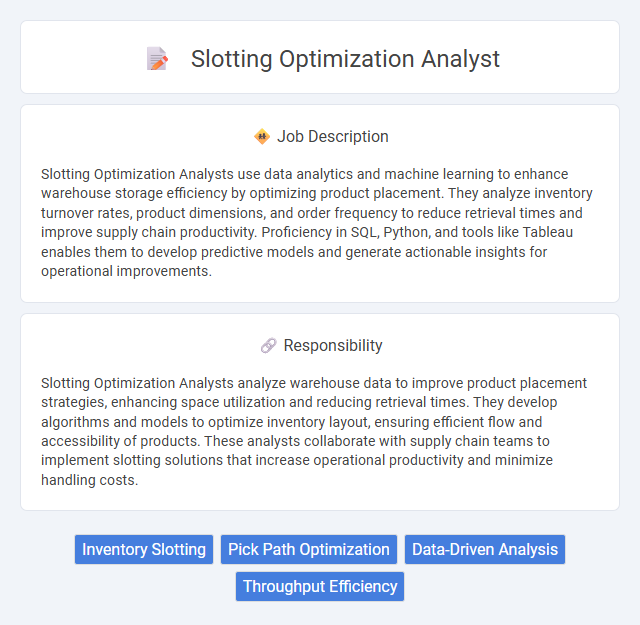 Slotting Optimization Analyst

Job Description

Slotting Optimization Analysts use data analytics and machine learning to enhance warehouse storage efficiency by optimizing product placement. They analyze inventory turnover rates, product dimensions, and order frequency to reduce retrieval times and improve supply chain productivity. Proficiency in SQL, Python, and tools like Tableau enables them to develop predictive models and generate actionable insights for operational improvements.

Responsibility

Slotting Optimization Analysts analyze warehouse data to improve product placement strategies, enhancing space utilization and reducing retrieval times. They develop algorithms and models to optimize inventory layout, ensuring efficient flow and accessibility of products. These analysts collaborate with supply chain teams to implement slotting solutions that increase operational productivity and minimize handling costs.

Inventory Slotting
Pick Path Optimization
Data-Driven Analysis
Throughput Efficiency