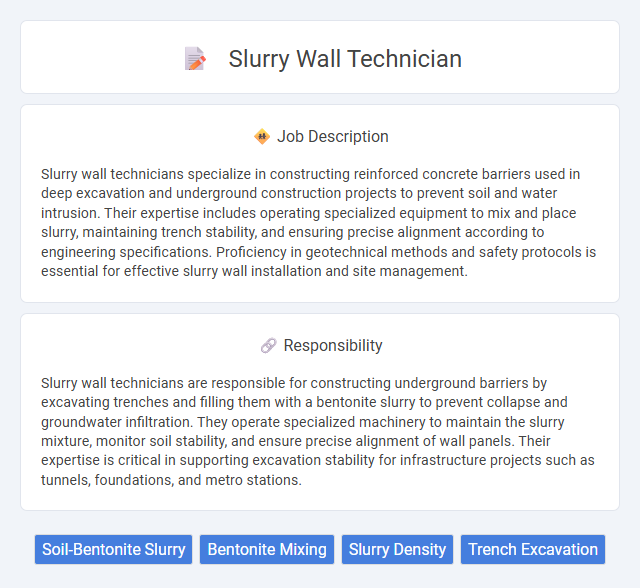 Slurry Wall Technician

Job Description

Slurry wall technicians specialize in constructing reinforced concrete barriers used in deep excavation and underground construction projects to prevent soil and water intrusion. Their expertise includes operating specialized equipment to mix and place slurry, maintaining trench stability, and ensuring precise alignment according to engineering specifications. Proficiency in geotechnical methods and safety protocols is essential for effective slurry wall installation and site management.

Responsibility

Slurry wall technicians are responsible for constructing underground barriers by excavating trenches and filling them with a bentonite slurry to prevent collapse and groundwater infiltration. They operate specialized machinery to maintain the slurry mixture, monitor soil stability, and ensure precise alignment of wall panels. Their expertise is critical in supporting excavation stability for infrastructure projects such as tunnels, foundations, and metro stations.

Soil-Bentonite Slurry
Bentonite Mixing
Slurry Density
Trench Excavation