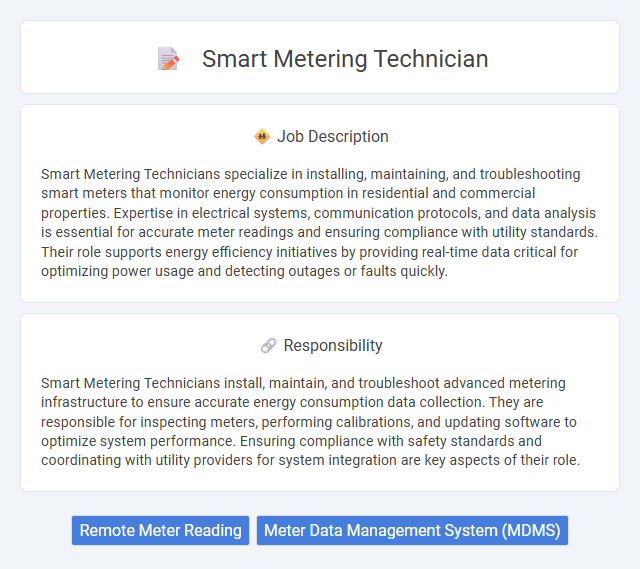 Smart Metering Technician

Job Description

Smart Metering Technicians specialize in installing, maintaining, and troubleshooting smart meters that monitor energy consumption in residential and commercial properties. Expertise in electrical systems, communication protocols, and data analysis is essential for accurate meter readings and ensuring compliance with utility standards. Their role supports energy efficiency initiatives by providing real-time data critical for optimizing power usage and detecting outages or faults quickly.

Responsibility

Smart Metering Technicians install, maintain, and troubleshoot advanced metering infrastructure to ensure accurate energy consumption data collection. They are responsible for inspecting meters, performing calibrations, and updating software to optimize system performance. Ensuring compliance with safety standards and coordinating with utility providers for system integration are key aspects of their role.

Remote Meter Reading

Meter Data Management System (MDMS)