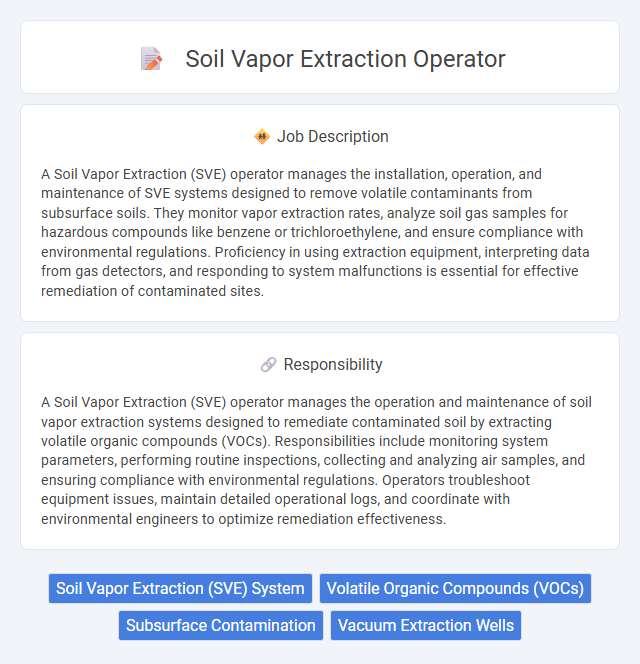 Soil Vapor Extraction Operator

Job Description

A Soil Vapor Extraction (SVE) operator manages the installation, operation, and maintenance of SVE systems designed to remove volatile contaminants from subsurface soils. They monitor vapor extraction rates, analyze soil gas samples for hazardous compounds like benzene or trichloroethylene, and ensure compliance with environmental regulations. Proficiency in using extraction equipment, interpreting data from gas detectors, and responding to system malfunctions is essential for effective remediation of contaminated sites.

Responsibility

A Soil Vapor Extraction (SVE) operator manages the operation and maintenance of soil vapor extraction systems designed to remediate contaminated soil by extracting volatile organic compounds (VOCs). Responsibilities include monitoring system parameters, performing routine inspections, collecting and analyzing air samples, and ensuring compliance with environmental regulations. Operators troubleshoot equipment issues, maintain detailed operational logs, and coordinate with environmental engineers to optimize remediation effectiveness.

Soil Vapor Extraction (SVE) System
Volatile Organic Compounds (VOCs)
Subsurface Contamination
Vacuum Extraction Wells