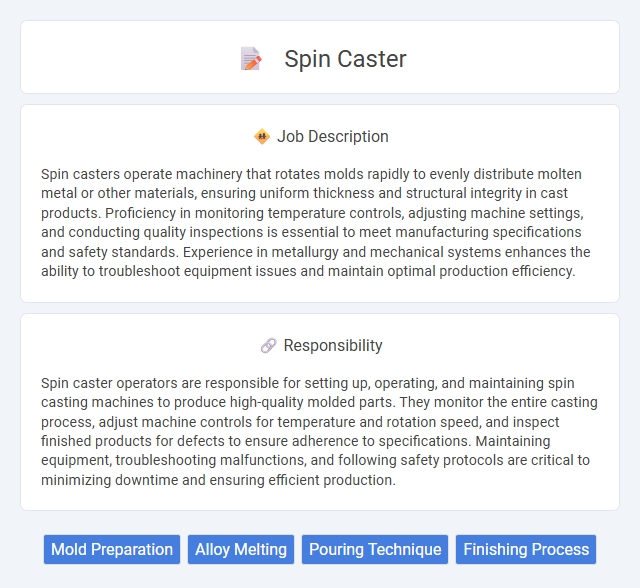 Spin Caster

Job Description

Spin casters operate machinery that rotates molds rapidly to evenly distribute molten metal or other materials, ensuring uniform thickness and structural integrity in cast products. Proficiency in monitoring temperature controls, adjusting machine settings, and conducting quality inspections is essential to meet manufacturing specifications and safety standards. Experience in metallurgy and mechanical systems enhances the ability to troubleshoot equipment issues and maintain optimal production efficiency.

Responsibility

Spin caster operators are responsible for setting up, operating, and maintaining spin casting machines to produce high-quality molded parts. They monitor the entire casting process, adjust machine controls for temperature and rotation speed, and inspect finished products for defects to ensure adherence to specifications. Maintaining equipment, troubleshooting malfunctions, and following safety protocols are critical to minimizing downtime and ensuring efficient production.

Mold Preparation
Alloy Melting
Pouring Technique
Finishing Process