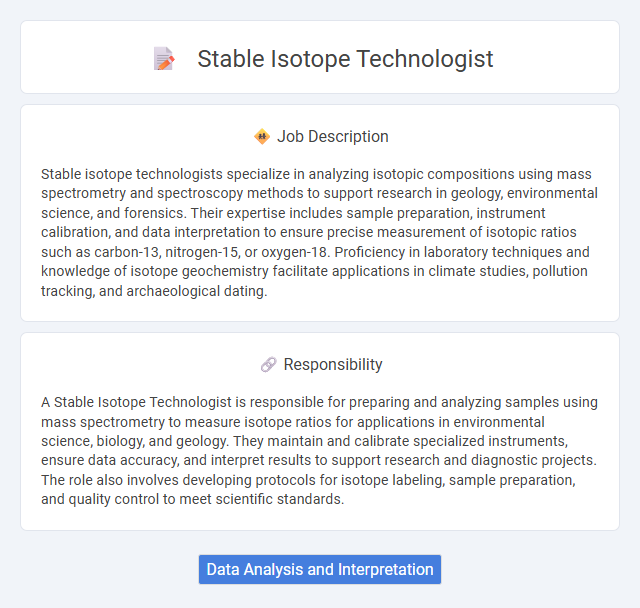 Stable Isotope Technologist

Job Description

Stable isotope technologists specialize in analyzing isotopic compositions using mass spectrometry and spectroscopy methods to support research in geology, environmental science, and forensics. Their expertise includes sample preparation, instrument calibration, and data interpretation to ensure precise measurement of isotopic ratios such as carbon-13, nitrogen-15, or oxygen-18. Proficiency in laboratory techniques and knowledge of isotope geochemistry facilitate applications in climate studies, pollution tracking, and archaeological dating.

Responsibility

A Stable Isotope Technologist is responsible for preparing and analyzing samples using mass spectrometry to measure isotope ratios for applications in environmental science, biology, and geology. They maintain and calibrate specialized instruments, ensure data accuracy, and interpret results to support research and diagnostic projects. The role also involves developing protocols for isotope labeling, sample preparation, and quality control to meet scientific standards.

Data Analysis and Interpretation