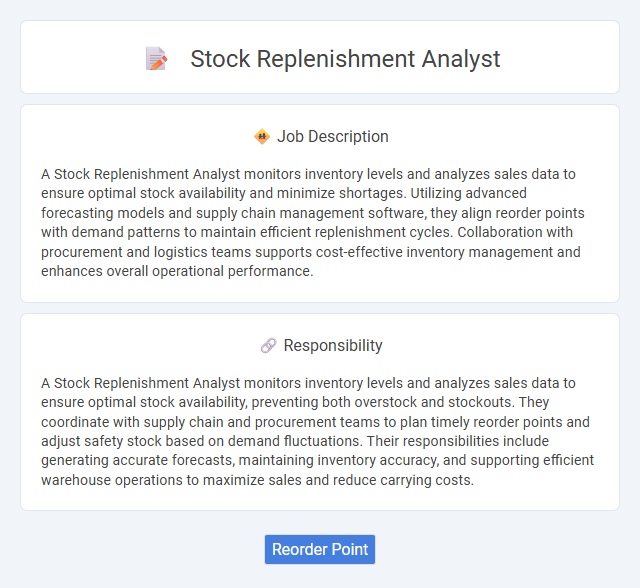 Stock Replenishment Analyst

Job Description

A Stock Replenishment Analyst monitors inventory levels and analyzes sales data to ensure optimal stock availability and minimize shortages. Utilizing advanced forecasting models and supply chain management software, they align reorder points with demand patterns to maintain efficient replenishment cycles. Collaboration with procurement and logistics teams supports cost-effective inventory management and enhances overall operational performance.

Responsibility

A Stock Replenishment Analyst monitors inventory levels and analyzes sales data to ensure optimal stock availability, preventing both overstock and stockouts. They coordinate with supply chain and procurement teams to plan timely reorder points and adjust safety stock based on demand fluctuations. Their responsibilities include generating accurate forecasts, maintaining inventory accuracy, and supporting efficient warehouse operations to maximize sales and reduce carrying costs.

Reorder Point