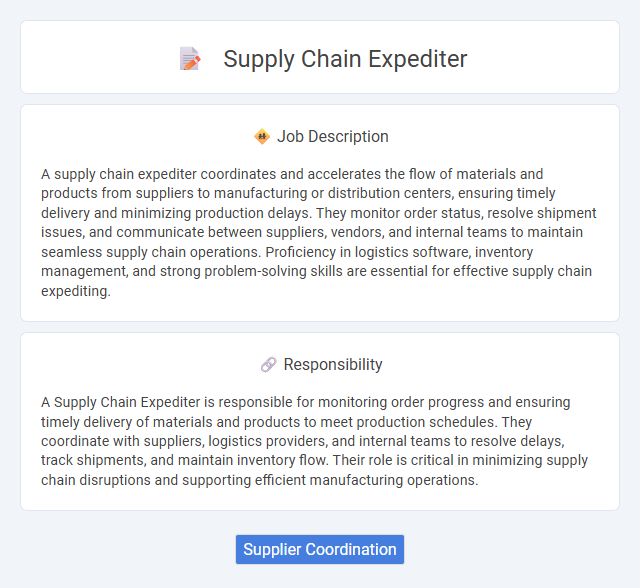 Supply Chain Expediter

Job Description

A supply chain expediter coordinates and accelerates the flow of materials and products from suppliers to manufacturing or distribution centers, ensuring timely delivery and minimizing production delays. They monitor order status, resolve shipment issues, and communicate between suppliers, vendors, and internal teams to maintain seamless supply chain operations. Proficiency in logistics software, inventory management, and strong problem-solving skills are essential for effective supply chain expediting.

Responsibility

A Supply Chain Expediter is responsible for monitoring order progress and ensuring timely delivery of materials and products to meet production schedules. They coordinate with suppliers, logistics providers, and internal teams to resolve delays, track shipments, and maintain inventory flow. Their role is critical in minimizing supply chain disruptions and supporting efficient manufacturing operations.

Supplier Coordination