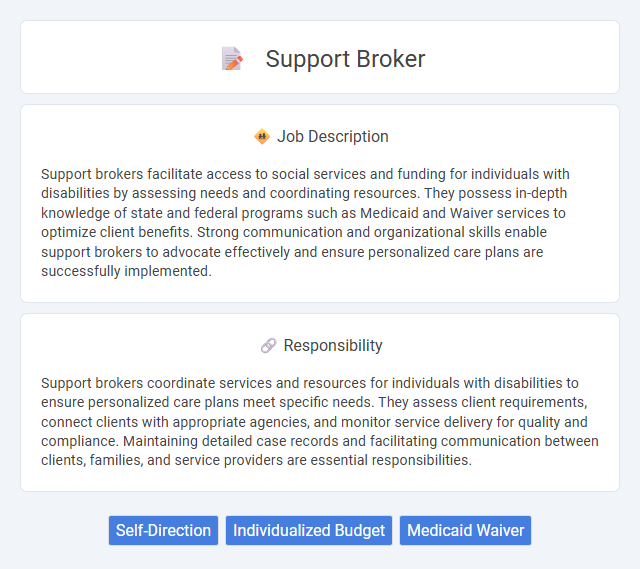 Support Broker

Job Description

Support brokers facilitate access to social services and funding for individuals with disabilities by assessing needs and coordinating resources. They possess in-depth knowledge of state and federal programs such as Medicaid and Waiver services to optimize client benefits. Strong communication and organizational skills enable support brokers to advocate effectively and ensure personalized care plans are successfully implemented.

Responsibility

Support brokers coordinate services and resources for individuals with disabilities to ensure personalized care plans meet specific needs. They assess client requirements, connect clients with appropriate agencies, and monitor service delivery for quality and compliance. Maintaining detailed case records and facilitating communication between clients, families, and service providers are essential responsibilities.

Self-Direction

Individualized Budget

Medicaid Waiver