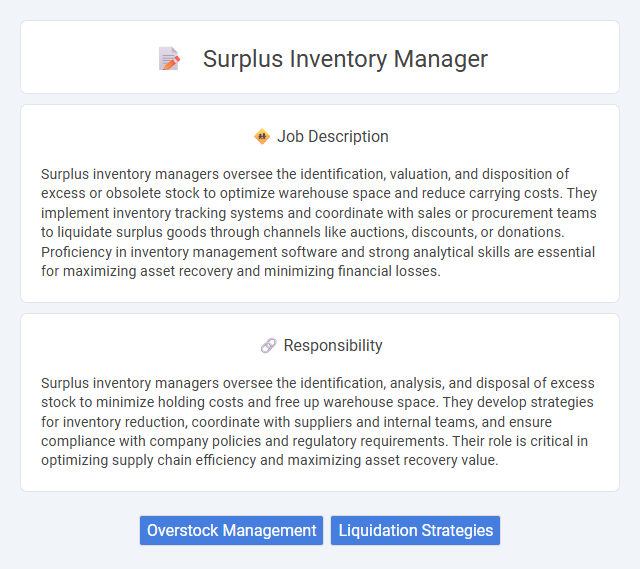 Surplus Inventory Manager

Job Description

Surplus inventory managers oversee the identification, valuation, and disposition of excess or obsolete stock to optimize warehouse space and reduce carrying costs. They implement inventory tracking systems and coordinate with sales or procurement teams to liquidate surplus goods through channels like auctions, discounts, or donations. Proficiency in inventory management software and strong analytical skills are essential for maximizing asset recovery and minimizing financial losses.

Responsibility

Surplus inventory managers oversee the identification, analysis, and disposal of excess stock to minimize holding costs and free up warehouse space. They develop strategies for inventory reduction, coordinate with suppliers and internal teams, and ensure compliance with company policies and regulatory requirements. Their role is critical in optimizing supply chain efficiency and maximizing asset recovery value.

Overstock Management

Liquidation Strategies