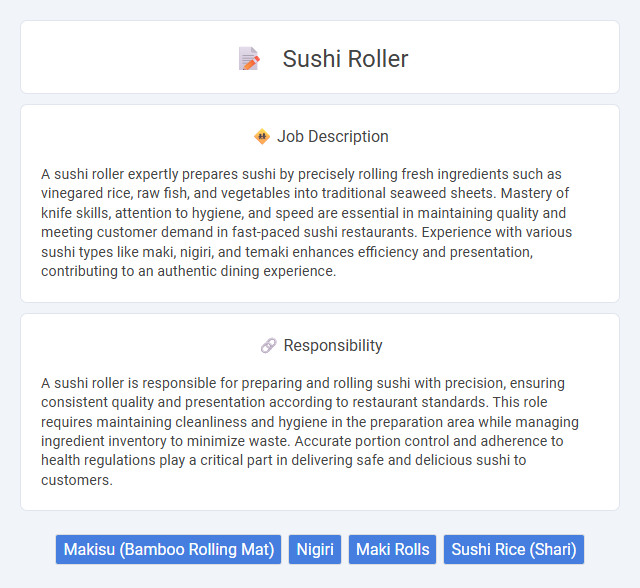 Sushi Roller

Job Description

A sushi roller expertly prepares sushi by precisely rolling fresh ingredients such as vinegared rice, raw fish, and vegetables into traditional seaweed sheets. Mastery of knife skills, attention to hygiene, and speed are essential in maintaining quality and meeting customer demand in fast-paced sushi restaurants. Experience with various sushi types like maki, nigiri, and temaki enhances efficiency and presentation, contributing to an authentic dining experience.

Responsibility

A sushi roller is responsible for preparing and rolling sushi with precision, ensuring consistent quality and presentation according to restaurant standards. This role requires maintaining cleanliness and hygiene in the preparation area while managing ingredient inventory to minimize waste. Accurate portion control and adherence to health regulations play a critical part in delivering safe and delicious sushi to customers.

Makisu (Bamboo Rolling Mat)
Nigiri
Maki Rolls
Sushi Rice (Shari)