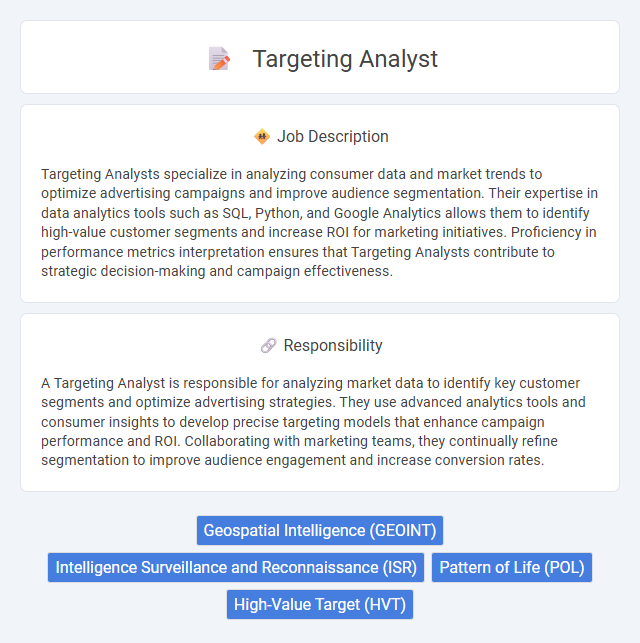 Targeting Analyst

Job Description

Targeting Analysts specialize in analyzing consumer data and market trends to optimize advertising campaigns and improve audience segmentation. Their expertise in data analytics tools such as SQL, Python, and Google Analytics allows them to identify high-value customer segments and increase ROI for marketing initiatives. Proficiency in performance metrics interpretation ensures that Targeting Analysts contribute to strategic decision-making and campaign effectiveness.

Responsibility

A Targeting Analyst is responsible for analyzing market data to identify key customer segments and optimize advertising strategies. They use advanced analytics tools and consumer insights to develop precise targeting models that enhance campaign performance and ROI. Collaborating with marketing teams, they continually refine segmentation to improve audience engagement and increase conversion rates.

Geospatial Intelligence (GEOINT)

Intelligence Surveillance and Reconnaissance (ISR)

Pattern of Life (POL)

High-Value Target (HVT)