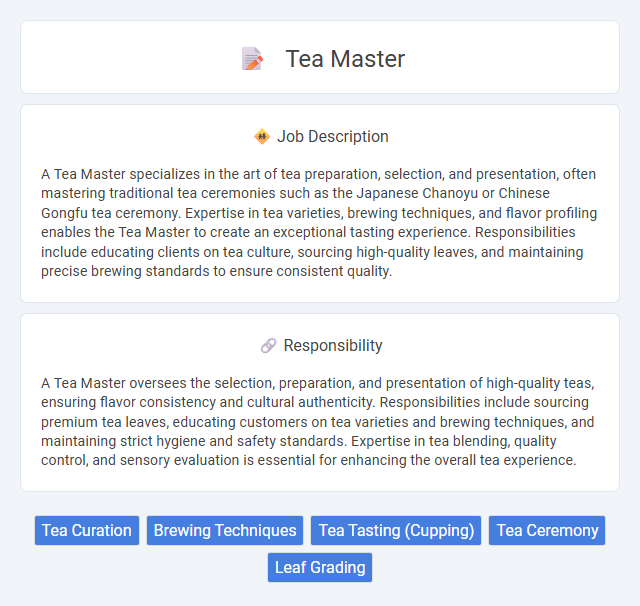 Tea Master

Job Description

A Tea Master specializes in the art of tea preparation, selection, and presentation, often mastering traditional tea ceremonies such as the Japanese Chanoyu or Chinese Gongfu tea ceremony. Expertise in tea varieties, brewing techniques, and flavor profiling enables the Tea Master to create an exceptional tasting experience. Responsibilities include educating clients on tea culture, sourcing high-quality leaves, and maintaining precise brewing standards to ensure consistent quality.

Responsibility

A Tea Master oversees the selection, preparation, and presentation of high-quality teas, ensuring flavor consistency and cultural authenticity. Responsibilities include sourcing premium tea leaves, educating customers on tea varieties and brewing techniques, and maintaining strict hygiene and safety standards. Expertise in tea blending, quality control, and sensory evaluation is essential for enhancing the overall tea experience.

Tea Curation
Brewing Techniques
Tea Tasting (Cupping)
Tea Ceremony
Leaf Grading