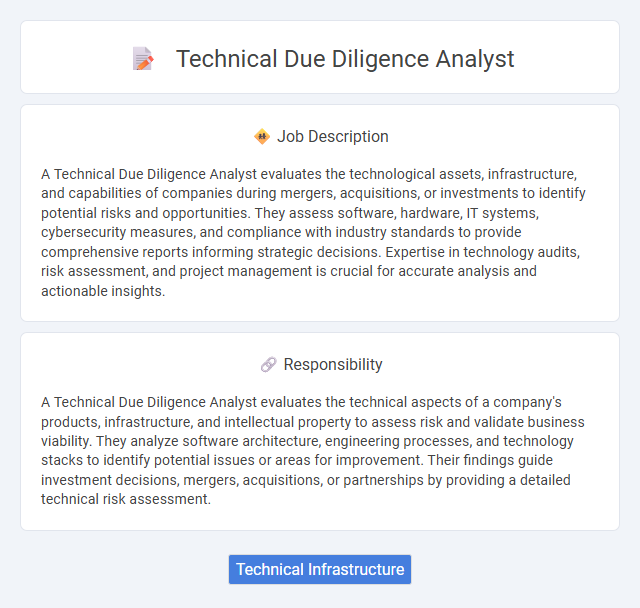 Technical Due Diligence Analyst

Job Description

A Technical Due Diligence Analyst evaluates the technological assets, infrastructure, and capabilities of companies during mergers, acquisitions, or investments to identify potential risks and opportunities. They assess software, hardware, IT systems, cybersecurity measures, and compliance with industry standards to provide comprehensive reports informing strategic decisions. Expertise in technology audits, risk assessment, and project management is crucial for accurate analysis and actionable insights.

Responsibility

A Technical Due Diligence Analyst evaluates the technical aspects of a company's products, infrastructure, and intellectual property to assess risk and validate business viability. They analyze software architecture, engineering processes, and technology stacks to identify potential issues or areas for improvement. Their findings guide investment decisions, mergers, acquisitions, or partnerships by providing a detailed technical risk assessment.

Technical Infrastructure