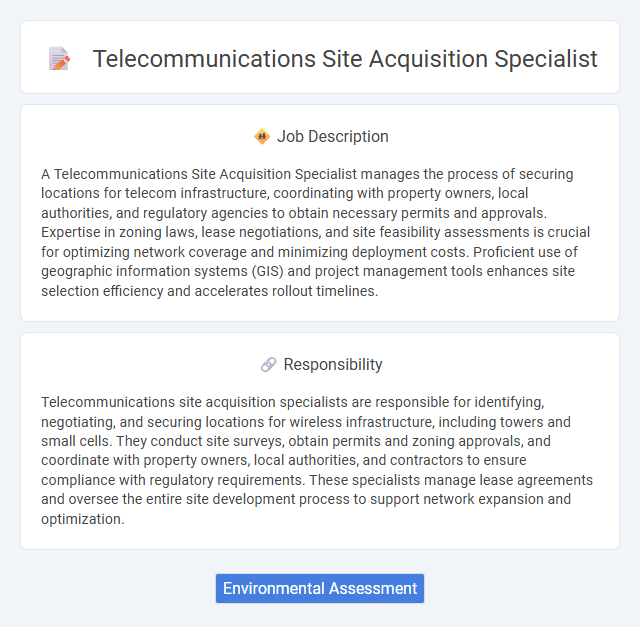 Telecommunications Site Acquisition Specialist

Job Description

A Telecommunications Site Acquisition Specialist manages the process of securing locations for telecom infrastructure, coordinating with property owners, local authorities, and regulatory agencies to obtain necessary permits and approvals. Expertise in zoning laws, lease negotiations, and site feasibility assessments is crucial for optimizing network coverage and minimizing deployment costs. Proficient use of geographic information systems (GIS) and project management tools enhances site selection efficiency and accelerates rollout timelines.

Responsibility

Telecommunications site acquisition specialists are responsible for identifying, negotiating, and securing locations for wireless infrastructure, including towers and small cells. They conduct site surveys, obtain permits and zoning approvals, and coordinate with property owners, local authorities, and contractors to ensure compliance with regulatory requirements. These specialists manage lease agreements and oversee the entire site development process to support network expansion and optimization.

Environmental Assessment