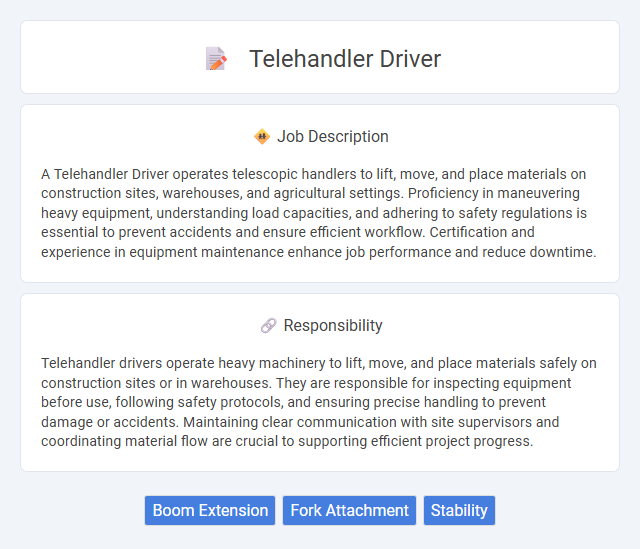 Telehandler Driver

Job Description

A Telehandler Driver operates telescopic handlers to lift, move, and place materials on construction sites, warehouses, and agricultural settings. Proficiency in maneuvering heavy equipment, understanding load capacities, and adhering to safety regulations is essential to prevent accidents and ensure efficient workflow. Certification and experience in equipment maintenance enhance job performance and reduce downtime.

Responsibility

Telehandler drivers operate heavy machinery to lift, move, and place materials safely on construction sites or in warehouses. They are responsible for inspecting equipment before use, following safety protocols, and ensuring precise handling to prevent damage or accidents. Maintaining clear communication with site supervisors and coordinating material flow are crucial to supporting efficient project progress.

Boom Extension
Fork Attachment
Stability