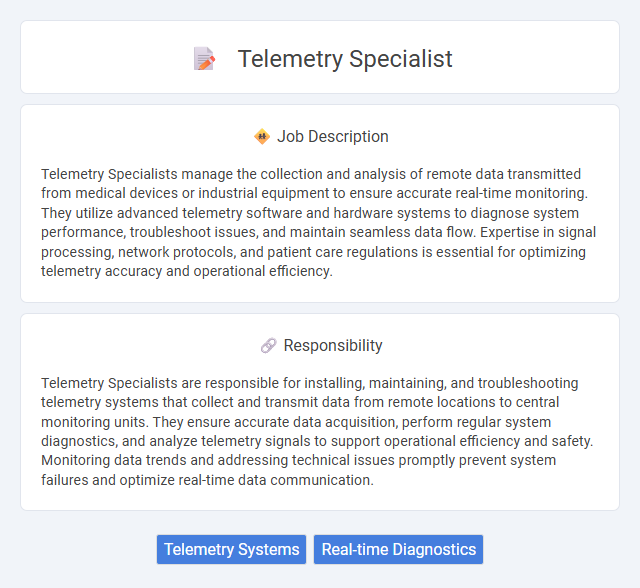 Telemetry Specialist

Job Description

Telemetry Specialists manage the collection and analysis of remote data transmitted from medical devices or industrial equipment to ensure accurate real-time monitoring. They utilize advanced telemetry software and hardware systems to diagnose system performance, troubleshoot issues, and maintain seamless data flow. Expertise in signal processing, network protocols, and patient care regulations is essential for optimizing telemetry accuracy and operational efficiency.

Responsibility

Telemetry Specialists are responsible for installing, maintaining, and troubleshooting telemetry systems that collect and transmit data from remote locations to central monitoring units. They ensure accurate data acquisition, perform regular system diagnostics, and analyze telemetry signals to support operational efficiency and safety. Monitoring data trends and addressing technical issues promptly prevent system failures and optimize real-time data communication.

Telemetry Systems
Real-time Diagnostics