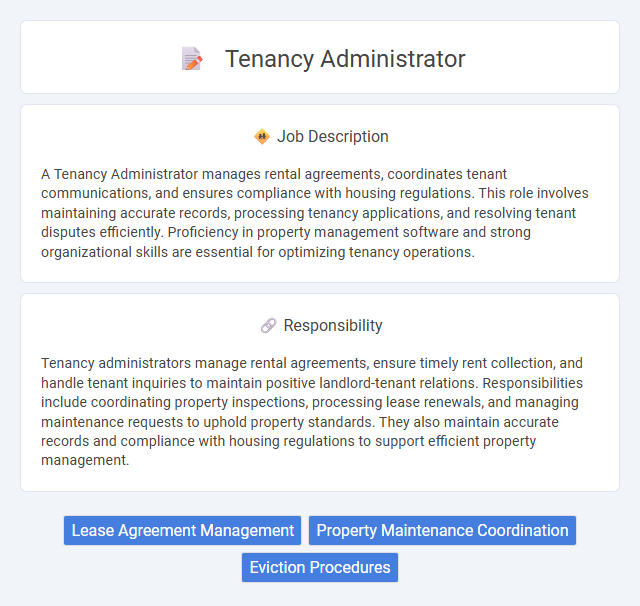 Tenancy Administrator

Job Description

A Tenancy Administrator manages rental agreements, coordinates tenant communications, and ensures compliance with housing regulations. This role involves maintaining accurate records, processing tenancy applications, and resolving tenant disputes efficiently. Proficiency in property management software and strong organizational skills are essential for optimizing tenancy operations.

Responsibility

Tenancy administrators manage rental agreements, ensure timely rent collection, and handle tenant inquiries to maintain positive landlord-tenant relations. Responsibilities include coordinating property inspections, processing lease renewals, and managing maintenance requests to uphold property standards. They also maintain accurate records and compliance with housing regulations to support efficient property management.

Lease Agreement Management

Property Maintenance Coordination

Eviction Procedures