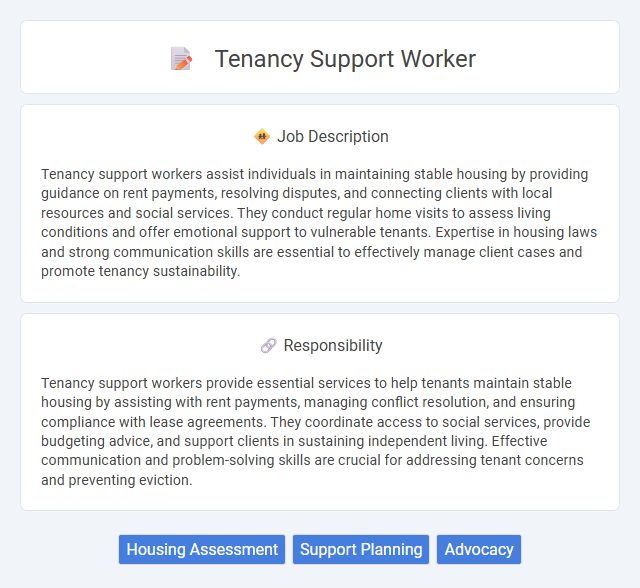 Tenancy Support Worker

Job Description

Tenancy support workers assist individuals in maintaining stable housing by providing guidance on rent payments, resolving disputes, and connecting clients with local resources and social services. They conduct regular home visits to assess living conditions and offer emotional support to vulnerable tenants. Expertise in housing laws and strong communication skills are essential to effectively manage client cases and promote tenancy sustainability.

Responsibility

Tenancy support workers provide essential services to help tenants maintain stable housing by assisting with rent payments, managing conflict resolution, and ensuring compliance with lease agreements. They coordinate access to social services, provide budgeting advice, and support clients in sustaining independent living. Effective communication and problem-solving skills are crucial for addressing tenant concerns and preventing eviction.

Housing Assessment Support Planning Advocacy