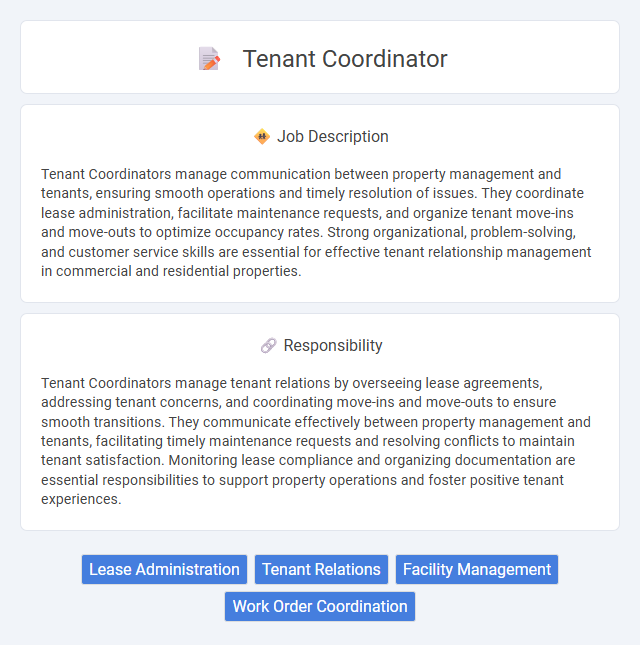 Tenant Coordinator

Job Description

Tenant Coordinators manage communication between property management and tenants, ensuring smooth operations and timely resolution of issues. They coordinate lease administration, facilitate maintenance requests, and organize tenant move-ins and move-outs to optimize occupancy rates. Strong organizational, problem-solving, and customer service skills are essential for effective tenant relationship management in commercial and residential properties.

Responsibility

Tenant Coordinators manage tenant relations by overseeing lease agreements, addressing tenant concerns, and coordinating move-ins and move-outs to ensure smooth transitions. They communicate effectively between property management and tenants, facilitating timely maintenance requests and resolving conflicts to maintain tenant satisfaction. Monitoring lease compliance and organizing documentation are essential responsibilities to support property operations and foster positive tenant experiences.

Lease Administration
Tenant Relations
Facility Management
Work Order Coordination