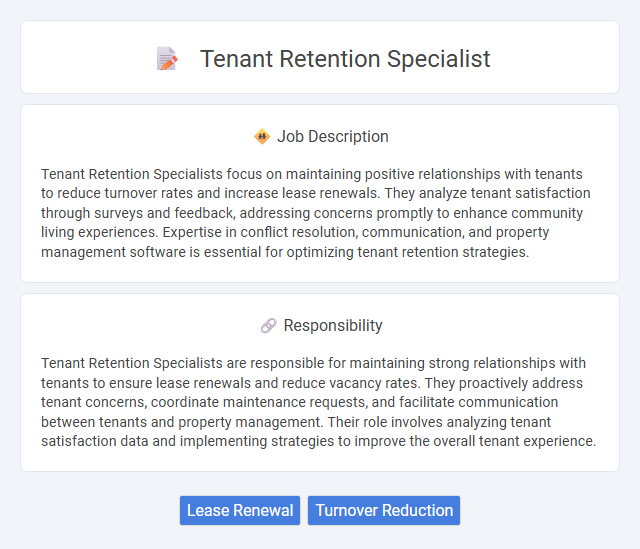 Tenant Retention Specialist

Job Description

Tenant Retention Specialists focus on maintaining positive relationships with tenants to reduce turnover rates and increase lease renewals. They analyze tenant satisfaction through surveys and feedback, addressing concerns promptly to enhance community living experiences. Expertise in conflict resolution, communication, and property management software is essential for optimizing tenant retention strategies.

Responsibility

Tenant Retention Specialists are responsible for maintaining strong relationships with tenants to ensure lease renewals and reduce vacancy rates. They proactively address tenant concerns, coordinate maintenance requests, and facilitate communication between tenants and property management. Their role involves analyzing tenant satisfaction data and implementing strategies to improve the overall tenant experience.

Lease Renewal Turnover Reduction