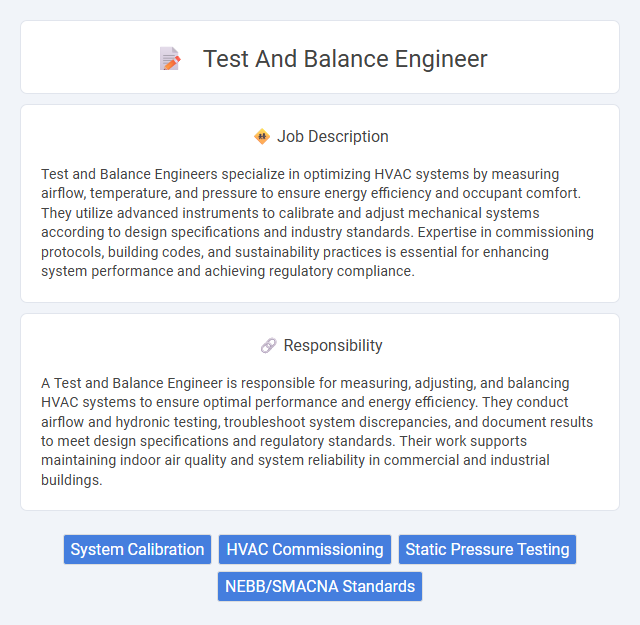 Test And Balance Engineer

Job Description

Test and Balance Engineers specialize in optimizing HVAC systems by measuring airflow, temperature, and pressure to ensure energy efficiency and occupant comfort. They utilize advanced instruments to calibrate and adjust mechanical systems according to design specifications and industry standards. Expertise in commissioning protocols, building codes, and sustainability practices is essential for enhancing system performance and achieving regulatory compliance.

Responsibility

A Test and Balance Engineer is responsible for measuring, adjusting, and balancing HVAC systems to ensure optimal performance and energy efficiency. They conduct airflow and hydronic testing, troubleshoot system discrepancies, and document results to meet design specifications and regulatory standards. Their work supports maintaining indoor air quality and system reliability in commercial and industrial buildings.

System Calibration

HVAC Commissioning

Static Pressure Testing

NEBB/SMACNA Standards