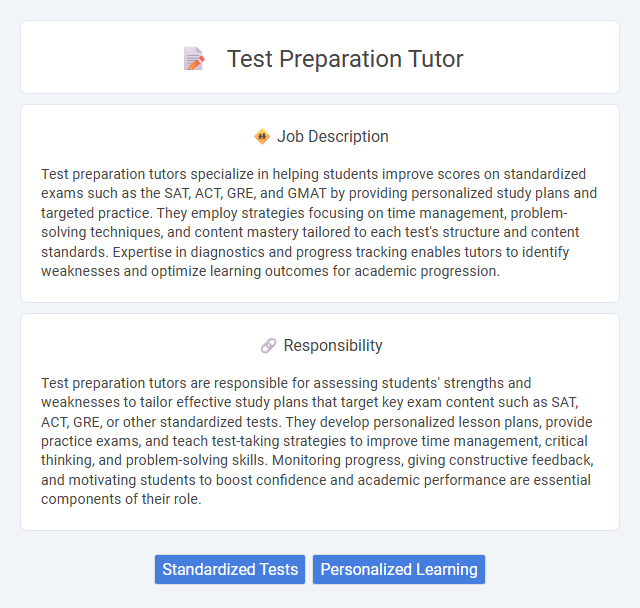 Test Preparation Tutor

Job Description

Test preparation tutors specialize in helping students improve scores on standardized exams such as the SAT, ACT, GRE, and GMAT by providing personalized study plans and targeted practice. They employ strategies focusing on time management, problem-solving techniques, and content mastery tailored to each test's structure and content standards. Expertise in diagnostics and progress tracking enables tutors to identify weaknesses and optimize learning outcomes for academic progression.

Responsibility

Test preparation tutors are responsible for assessing students' strengths and weaknesses to tailor effective study plans that target key exam content such as SAT, ACT, GRE, or other standardized tests. They develop personalized lesson plans, provide practice exams, and teach test-taking strategies to improve time management, critical thinking, and problem-solving skills. Monitoring progress, giving constructive feedback, and motivating students to boost confidence and academic performance are essential components of their role.

Standardized Tests
Personalized Learning