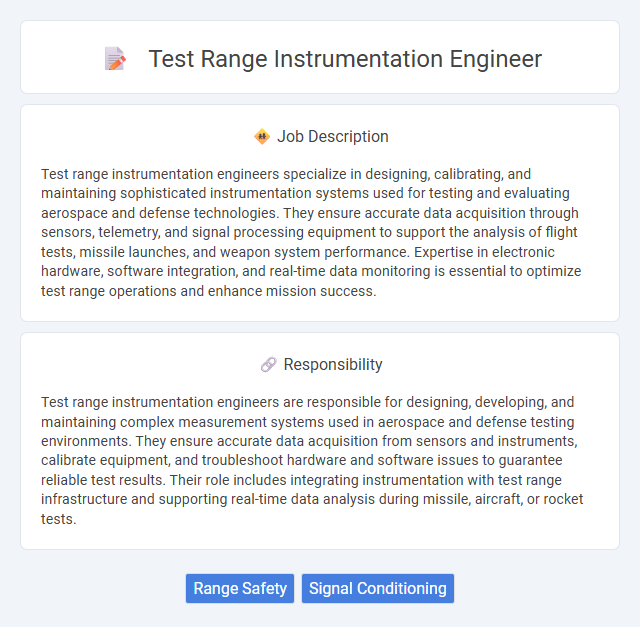 Test Range Instrumentation Engineer

Job Description

Test range instrumentation engineers specialize in designing, calibrating, and maintaining sophisticated instrumentation systems used for testing and evaluating aerospace and defense technologies. They ensure accurate data acquisition through sensors, telemetry, and signal processing equipment to support the analysis of flight tests, missile launches, and weapon system performance. Expertise in electronic hardware, software integration, and real-time data monitoring is essential to optimize test range operations and enhance mission success.

Responsibility

Test range instrumentation engineers are responsible for designing, developing, and maintaining complex measurement systems used in aerospace and defense testing environments. They ensure accurate data acquisition from sensors and instruments, calibrate equipment, and troubleshoot hardware and software issues to guarantee reliable test results. Their role includes integrating instrumentation with test range infrastructure and supporting real-time data analysis during missile, aircraft, or rocket tests.

Range Safety
Signal Conditioning