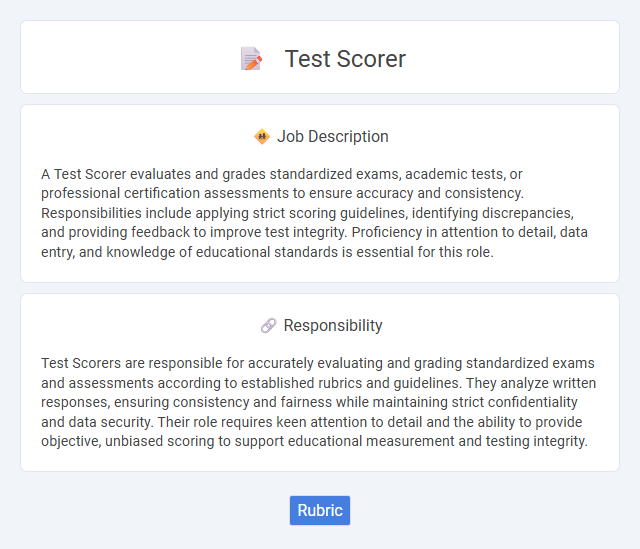 Test Scorer

Job Description

A Test Scorer evaluates and grades standardized exams, academic tests, or professional certification assessments to ensure accuracy and consistency. Responsibilities include applying strict scoring guidelines, identifying discrepancies, and providing feedback to improve test integrity. Proficiency in attention to detail, data entry, and knowledge of educational standards is essential for this role.

Responsibility

Test Scorers are responsible for accurately evaluating and grading standardized exams and assessments according to established rubrics and guidelines. They analyze written responses, ensuring consistency and fairness while maintaining strict confidentiality and data security. Their role requires keen attention to detail and the ability to provide objective, unbiased scoring to support educational measurement and testing integrity.

Rubric