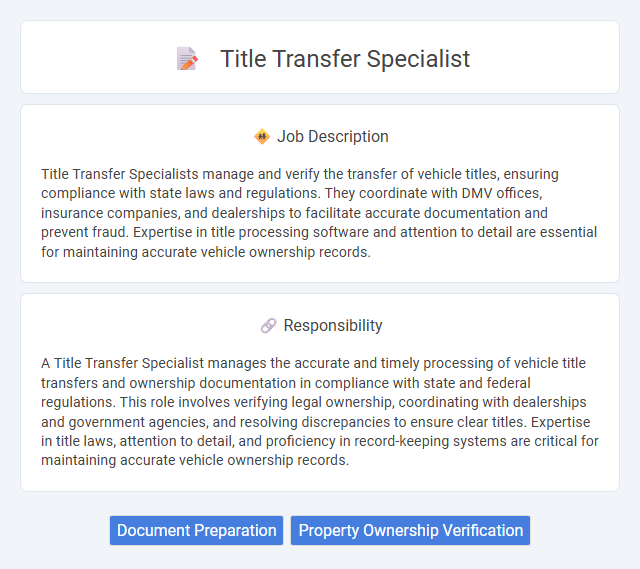 Title Transfer Specialist

Job Description

Title Transfer Specialists manage and verify the transfer of vehicle titles, ensuring compliance with state laws and regulations. They coordinate with DMV offices, insurance companies, and dealerships to facilitate accurate documentation and prevent fraud. Expertise in title processing software and attention to detail are essential for maintaining accurate vehicle ownership records.

Responsibility

A Title Transfer Specialist manages the accurate and timely processing of vehicle title transfers and ownership documentation in compliance with state and federal regulations. This role involves verifying legal ownership, coordinating with dealerships and government agencies, and resolving discrepancies to ensure clear titles. Expertise in title laws, attention to detail, and proficiency in record-keeping systems are critical for maintaining accurate vehicle ownership records.

Document Preparation

Property Ownership Verification